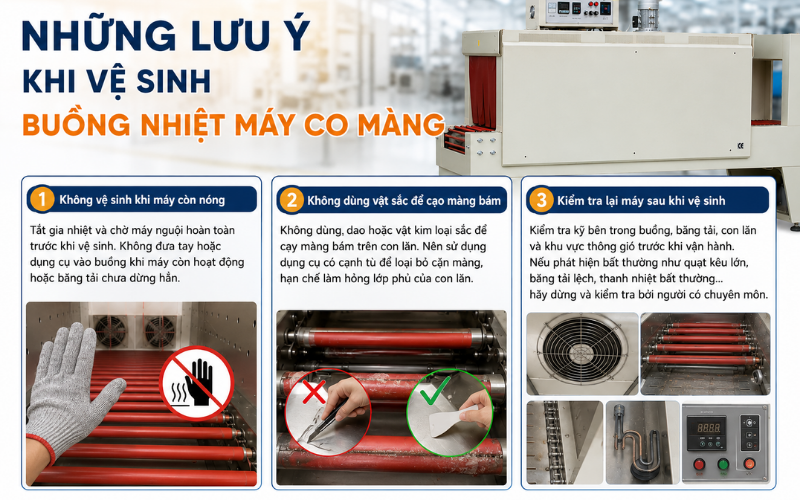 NHỮNG LƯU Ý
KHI VỆ SINH
BUỒNG NHIỆT MÁY CO MÀNG

1 Không vệ sinh khi máy còn nóng

Tắt gia nhiệt và chờ máy nguội hoàn toàn trước khi vệ sinh. Không đưa tay hoặc dụng cụ vào buồng khi máy còn hoạt động hoặc băng tải chưa dừng hẳn.

2 Không dùng vật sắc để cạo màng bám

Không dùng, dao hoặc vật kim loại sắc để cạy màng bám trên con lăn. Nên sử dụng dụng cụ có cạnh tù để loại bỏ cặn màng, hạn chế làm hỏng lớp phủ của con lăn.

3 Kiểm tra lại máy sau khi vệ sinh

Kiểm tra kỹ bên trong buồng, băng tải, con lăn và khu vực thông gió trước khi vận hành. Nếu phát hiện bất thường như quạt kêu lớn, băng tải lệch, thanh nhiệt bất thường... hãy dừng và kiểm tra bởi người có chuyên môn.

8888