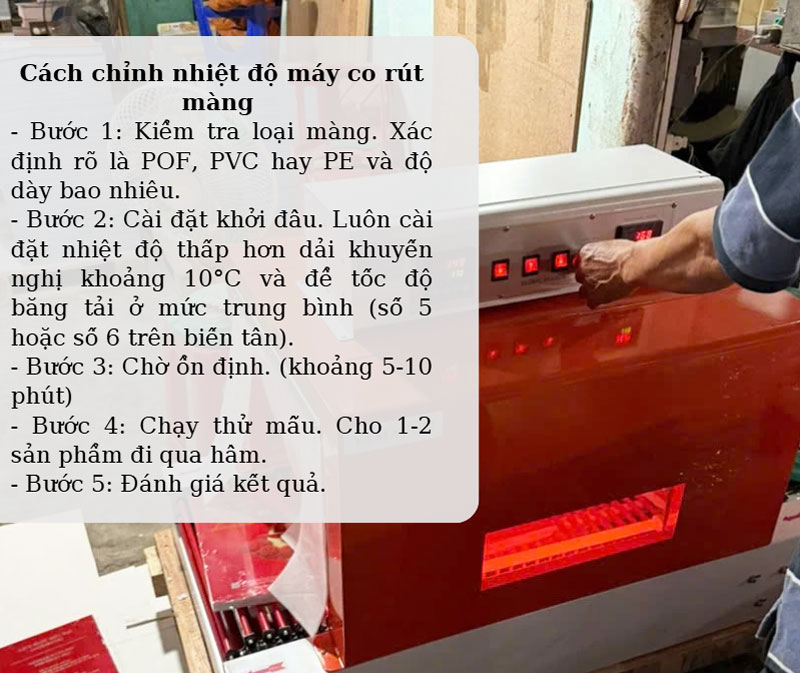 Cách chỉnh nhiệt độ máy co rút màng

- Bước 1: Kiểm tra loại màng. Xác định rõ là POF, PVC hay PE và độ dày bao nhiêu.
- Bước 2: Cài đặt khởi đầu. Luôn cài đặt nhiệt độ thấp hơn dải khuyến nghị khoảng 10°C và để tốc độ băng tải ở mức trung bình (số 5 hoặc số 6 trên biến tần).
- Bước 3: Chờ ổn định. (khoảng 5-10 phút)
- Bước 4: Chạy thử mẫu. Cho 1-2 sản phẩm đi qua hầm.
- Bước 5: Đánh giá kết quả.