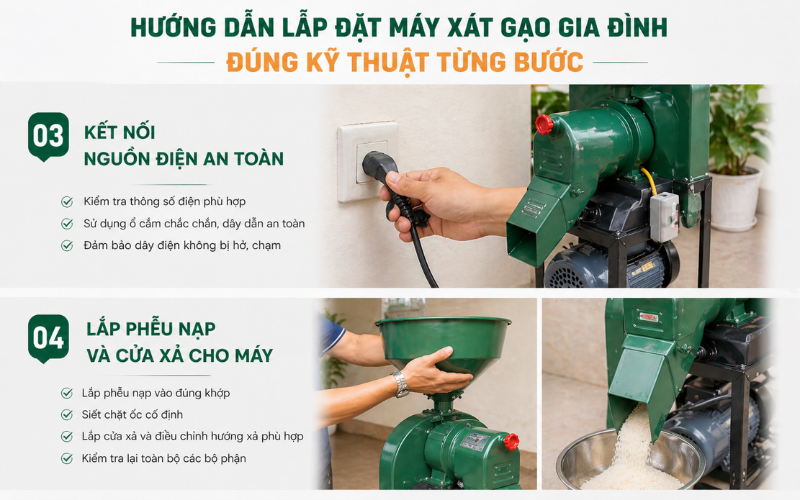 HƯỚNG DẪN LẮP ĐẶT MÁY XÁT GẠO GIA ĐÌNH
ĐÚNG KỸ THUẬT TỪNG BƯỚC

03
KẾT NỐI
NGUỒN ĐIỆN AN TOÀN

Kiểm tra thông số điện phù hợp
Sử dụng ổ cắm chắc chắn, dây dẫn an toàn
Đảm bảo dây điện không bị hở, chạm

04
LẮP PHỄU NẠP
VÀ CỬA XẢ CHO MÁY

Lắp phễu nạp vào đúng khớp
Siết chặt ốc cố định
Lắp cửa xả và điều chỉnh hướng xả phù hợp
Kiểm tra lại toàn bộ các bộ phận