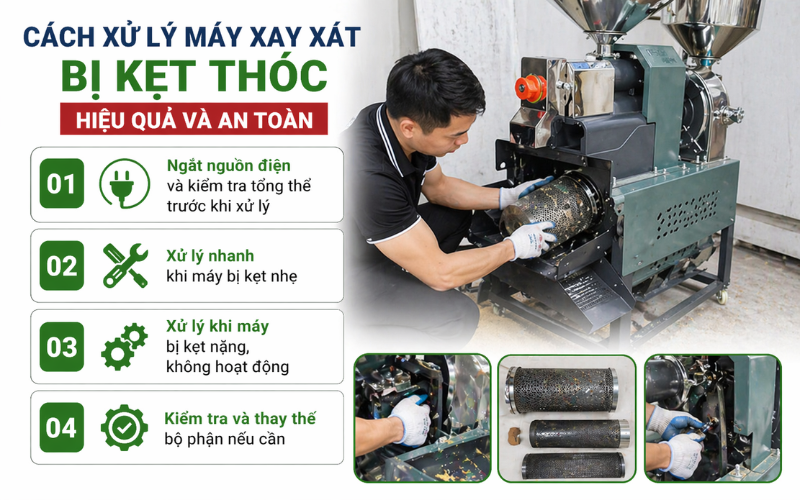 CÁCH XỬ LÝ MÁY XAY XÁT
BỊ KẸT THÓC
HIỆU QUẢ VÀ AN TOÀN

01
Ngắt nguồn điện
và kiểm tra tổng thể trước khi xử lý

02
Xử lý nhanh
khi máy bị kẹt nhẹ

03
Xử lý khi máy
bị kẹt nặng, không hoạt động

04
Kiểm tra và thay thế
bộ phận nếu cần