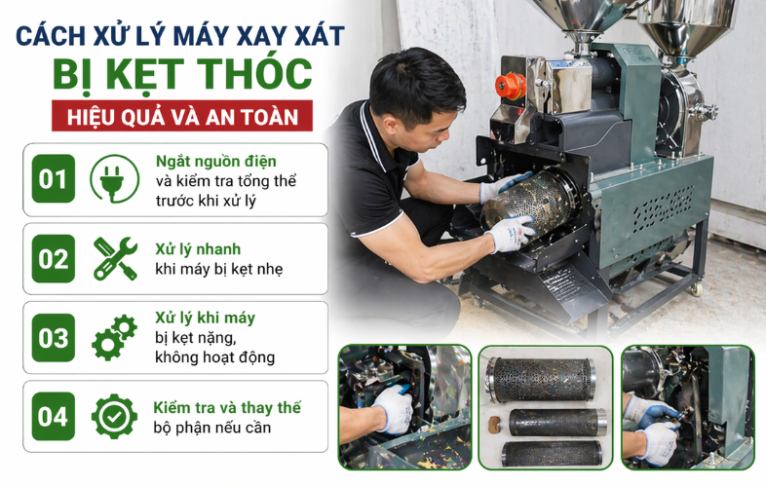 CÁCH XỬ LÝ MÁY XAY XÁT
BỊ KẸT THÓC
HIỆU QUẢ VÀ AN TOÀN

01
Ngắt nguồn điện
và kiểm tra tổng thể trước khi xử lý

02
Xử lý nhanh
khi máy bị kẹt nhẹ

03
Xử lý khi máy
bị kẹt nặng, không hoạt động

04
Kiểm tra và thay thế
bộ phận nếu cần