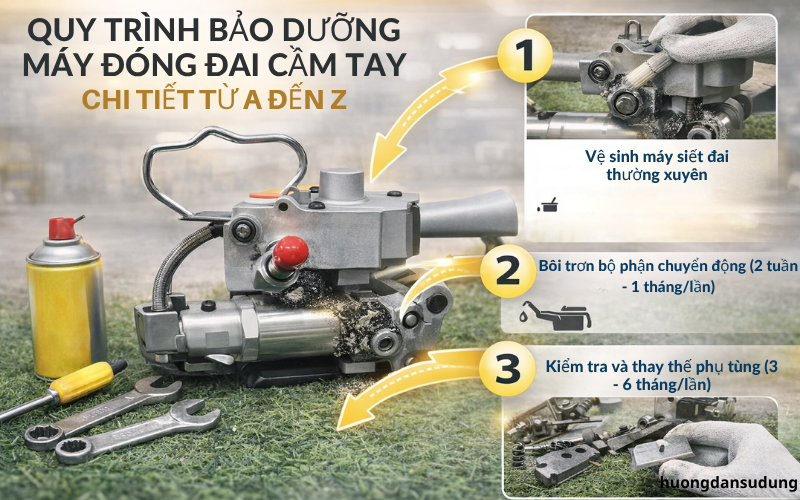 QUY TRÌNH BẢO DƯỠNG MÁY ĐÓNG ĐAI CẦM TAY
CHI TIẾT TỪ A ĐẾN Z

1

Vệ sinh máy siết đai thường xuyên

2

Bôi trơn bộ phận chuyển động (2 tuần - 1 tháng/lần)

3

Kiểm tra và thay thế phụ tùng (3 - 6 tháng/lần)

huongdansudung