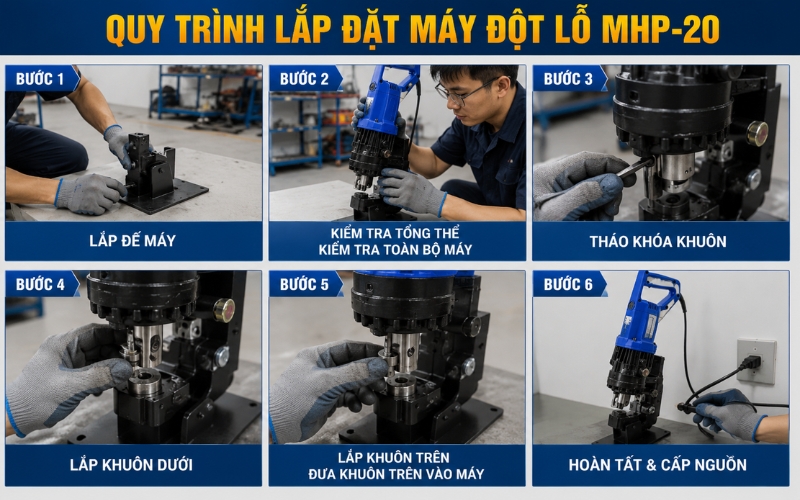 QUY TRÌNH LẮP ĐẶT MÁY ĐỘT LỖ MHP-20

BƯỚC 1
LẮP ĐẾ MÁY

BƯỚC 2
KIỂM TRA TỔNG THỂ
KIỂM TRA TOÀN BỘ MÁY

BƯỚC 3
THÁO KHÓA KHUÔN

BƯỚC 4
LẮP KHUÔN DƯỚI

BƯỚC 5
LẮP KHUÔN TRÊN
ĐƯA KHUÔN TRÊN VÀO MÁY

BƯỚC 6
HOÀN TẤT & CẤP NGUỒN